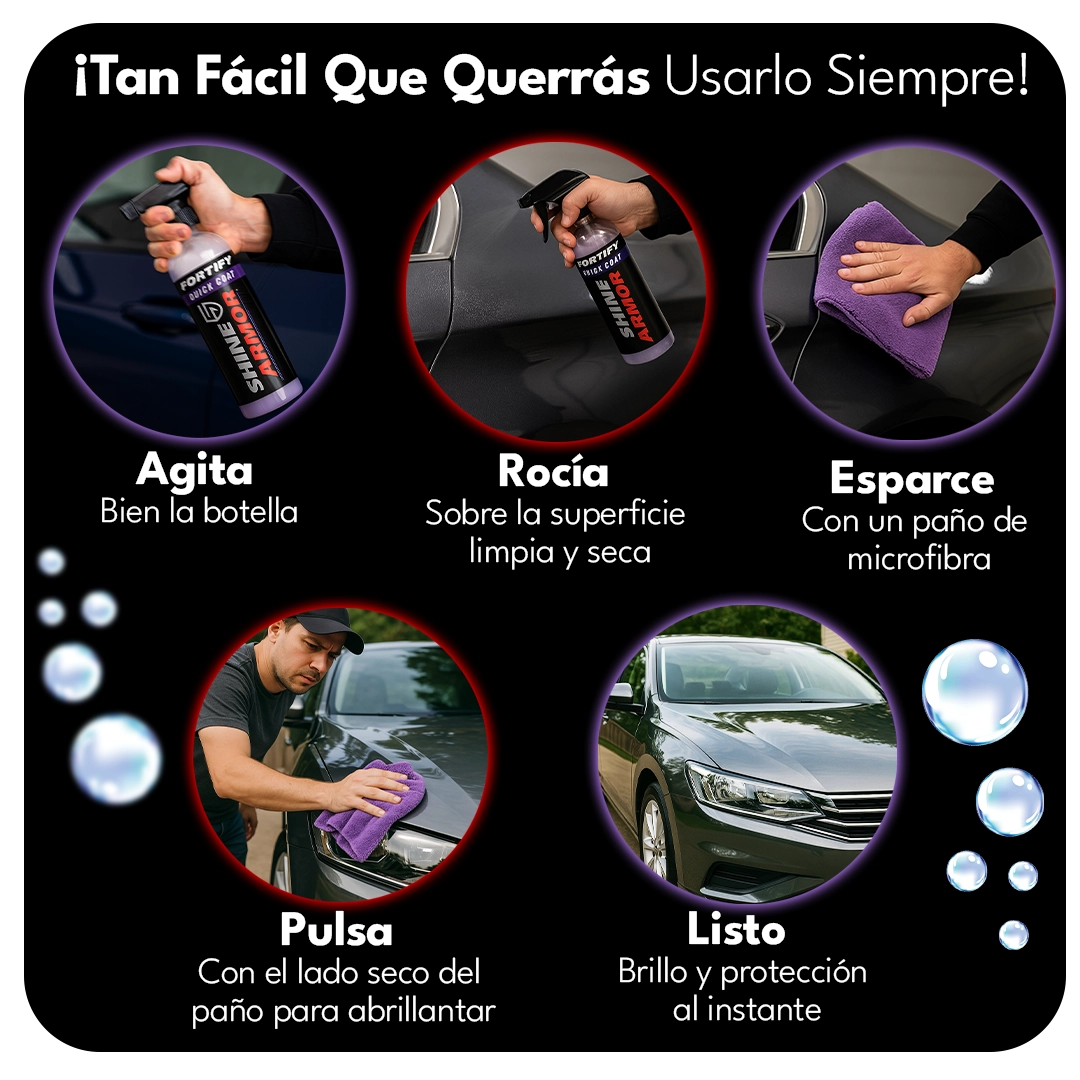 ¡Tan Fácil Que Querrás Usarlo Siempre!

FORTIFY
QUICK COAT
SHINE ARMOR

FORTIFY
QUICK COAT
SHINE ARMOR

Agita
Bien la botella

Rocía
Sobre la superficie limpia y seca

Esparce
Con un paño de microfibra

Pulsa
Con el lado seco del paño para abrillantar

Listo
Brillo y protección al instante